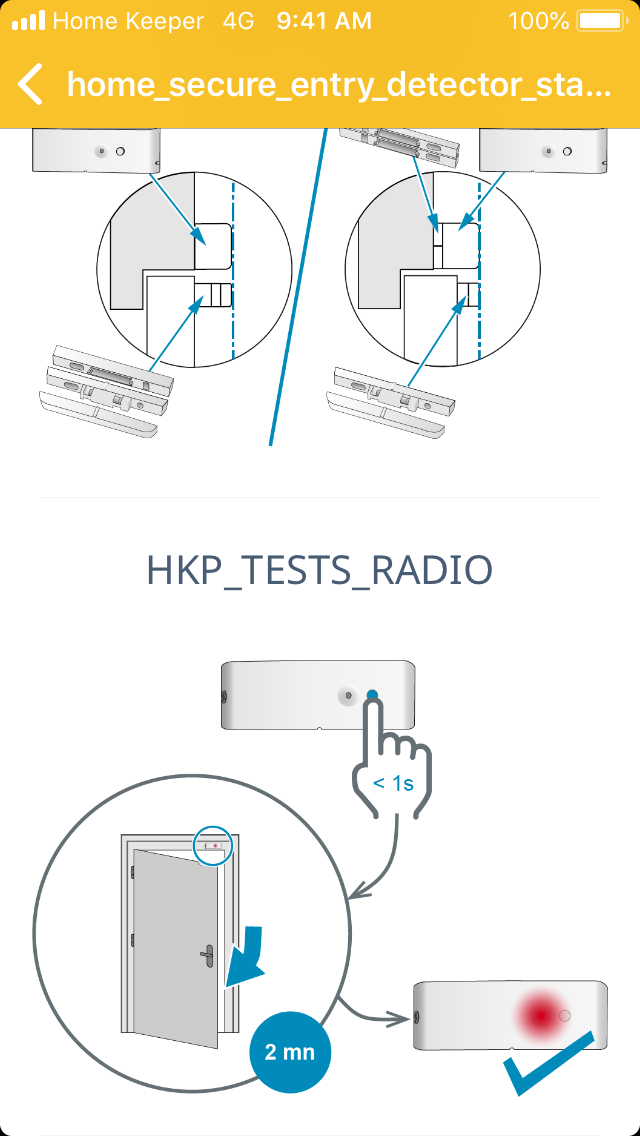 Home Keeper 4G 9:41 AM 100%

home_secure_entry_detector_sta...

HKP_TESTS_RADIO

< 1s

2 mn